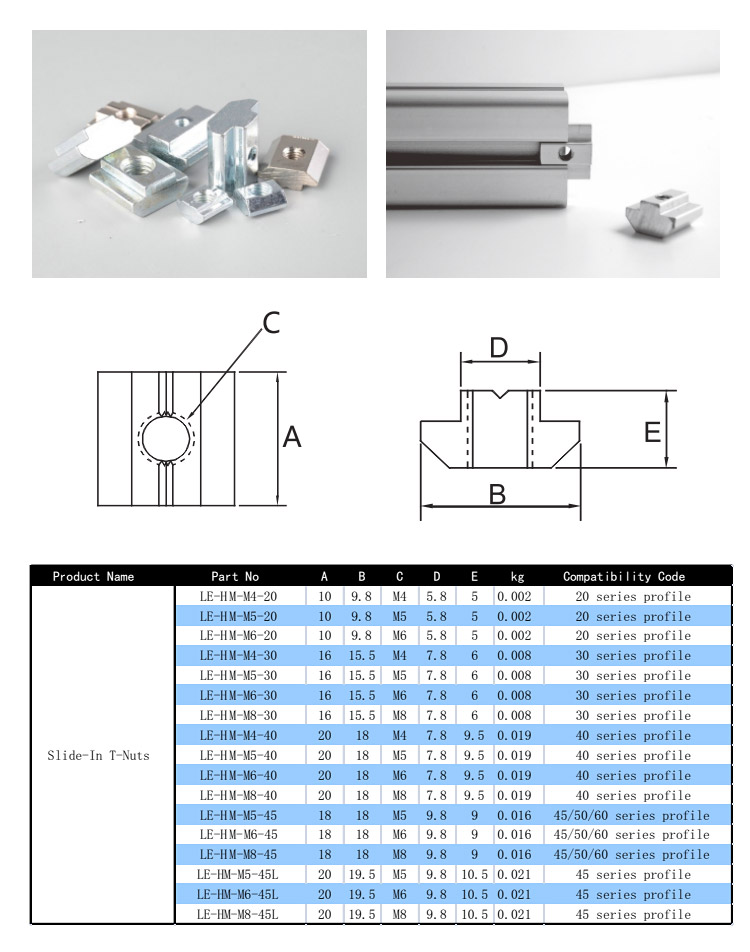 C

A

D

E

B

| Product Name | Part No | A | B | C | D | E | kg | Compatibility Code |
|---|---|---|---|---|---|---|---|---|
| Slide-In T-Nuts | LE-HM-M4-20 | 10 | 9.8 | M4 | 5.8 | 5 | 0.002 | 20 series profile |
| | LE-HM-M5-20 | 10 | 9.8 | M5 | 5.8 | 5 | 0.002 | 20 series profile |
| | LE-HM-M6-20 | 10 | 9.8 | M6 | 5.8 | 5 | 0.002 | 20 series profile |
| | LE-HM-M4-30 | 16 | 15.5 | M4 | 7.8 | 6 | 0.008 | 30 series profile |
| | LE-HM-M5-30 | 16 | 15.5 | M5 | 7.8 | 6 | 0.008 | 30 series profile |
| | LE-HM-M6-30 | 16 | 15.5 | M6 | 7.8 | 6 | 0.008 | 30 series profile |
| | LE-HM-M8-30 | 16 | 15.5 | M8 | 7.8 | 6 | 0.008 | 30 series profile |
| | LE-HM-M4-40 | 20 | 18 | M4 | 7.8 | 9.5 | 0.019 | 40 series profile |
| | LE-HM-M5-40 | 20 | 18 | M5 | 7.8 | 9.5 | 0.019 | 40 series profile |
| | LE-HM-M6-40 | 20 | 18 | M6 | 7.8 | 9.5 | 0.019 | 40 series profile |
| | LE-HM-M8-40 | 20 | 18 | M8 | 7.8 | 9.5 | 0.019 | 40 series profile |
| | LE-HM-M5-45 | 18 | 18 | M5 | 9.8 | 9 | 0.016 | 45/50/60 series profile |
| | LE-HM-M6-45 | 18 | 18 | M6 | 9.8 | 9 | 0.016 | 45/50/60 series profile |
| | LE-HM-M8-45 | 18 | 18 | M8 | 9.8 | 9 | 0.016 | 45/50/60 series profile |
| | LE-HM-M5-45L | 20 | 19.5 | M5 | 9.8 | 10.5 | 0.021 | 45 series profile |
| | LE-HM-M6-45L | 20 | 19.5 | M6 | 9.8 | 10.5 | 0.021 | 45 series profile |
| | LE-HM-M8-45L | 20 | 19.5 | M8 | 9.8 | 10.5 | 0.021 | 45 series profile |